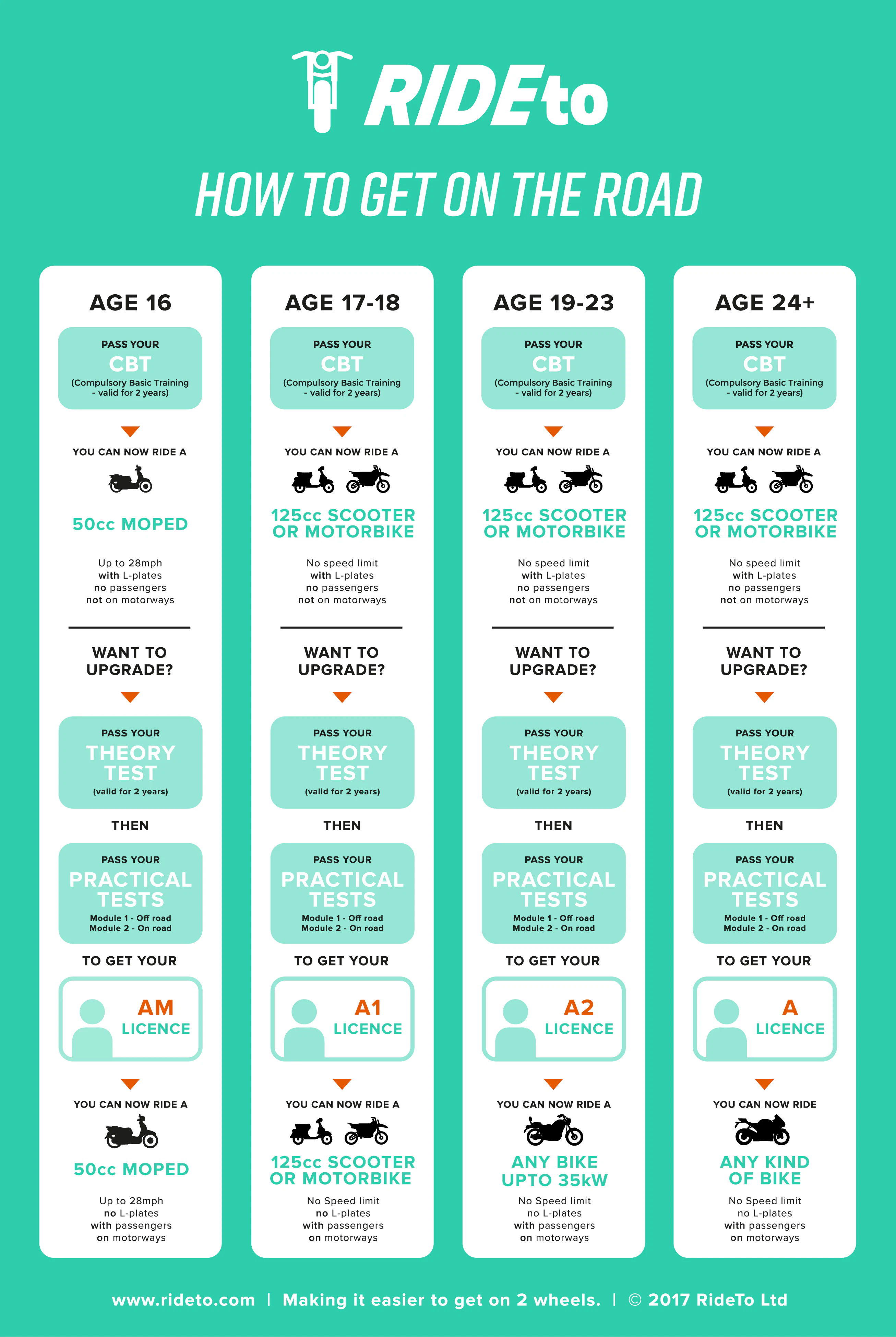 RIDEto

HOW TO GET ON THE ROAD

AGE 16

PASS YOUR
CBT
(Compulsory Basic Training - valid for 2 years)

YOU CAN NOW RIDE A

50cc MOPED

Up to 28mph
with L-plates
no passengers
not on motorways

WANT TO UPGRADE?

PASS YOUR
THEORY TEST
(valid for 2 years)

THEN

PASS YOUR
PRACTICAL TESTS
Module 1 - Off road
Module 2 - On road

TO GET YOUR

AM
LICENCE

YOU CAN NOW RIDE A

50cc MOPED

Up to 28mph
no L-plates
with passengers
on motorways

AGE 17-18

PASS YOUR
CBT
(Compulsory Basic Training - valid for 2 years)

YOU CAN NOW RIDE A

125cc SCOOTER OR MOTORBIKE

No speed limit
with L-plates
no passengers
not on motorways

WANT TO UPGRADE?

PASS YOUR
THEORY TEST
(valid for 2 years)

THEN

PASS YOUR
PRACTICAL TESTS
Module 1 - Off road
Module 2 - On road

TO GET YOUR

A1
LICENCE

YOU CAN NOW RIDE A

125cc SCOOTER OR MOTORBIKE

No Speed limit
no L-plates
with passengers
on motorways

AGE 19-23

PASS YOUR
CBT
(Compulsory Basic Training - valid for 2 years)

YOU CAN NOW RIDE A

125cc SCOOTER OR MOTORBIKE

No speed limit
with L-plates
no passengers
not on motorways

WANT TO UPGRADE?

PASS YOUR
THEORY TEST
(valid for 2 years)

THEN

PASS YOUR
PRACTICAL TESTS
Module 1 - Off road
Module 2 - On road

TO GET YOUR

A2
LICENCE

YOU CAN NOW RIDE A

ANY BIKE UPTO 35kW

No Speed limit
no L-plates
with passengers
on motorways

AGE 24+

PASS YOUR
CBT
(Compulsory Basic Training - valid for 2 years)

YOU CAN NOW RIDE A

125cc SCOOTER OR MOTORBIKE

No speed limit
with L-plates
no passengers
not on motorways

WANT TO UPGRADE?

PASS YOUR
THEORY TEST
(valid for 2 years)

THEN

PASS YOUR
PRACTICAL TESTS
Module 1 - Off road
Module 2 - On road

TO GET YOUR

A
LICENCE

YOU CAN NOW RIDE

ANY KIND OF BIKE

No Speed limit
no L-plates
with passengers
on motorways

www.rideto.com | Making it easier to get on 2 wheels. | © 2017 RideTo Ltd